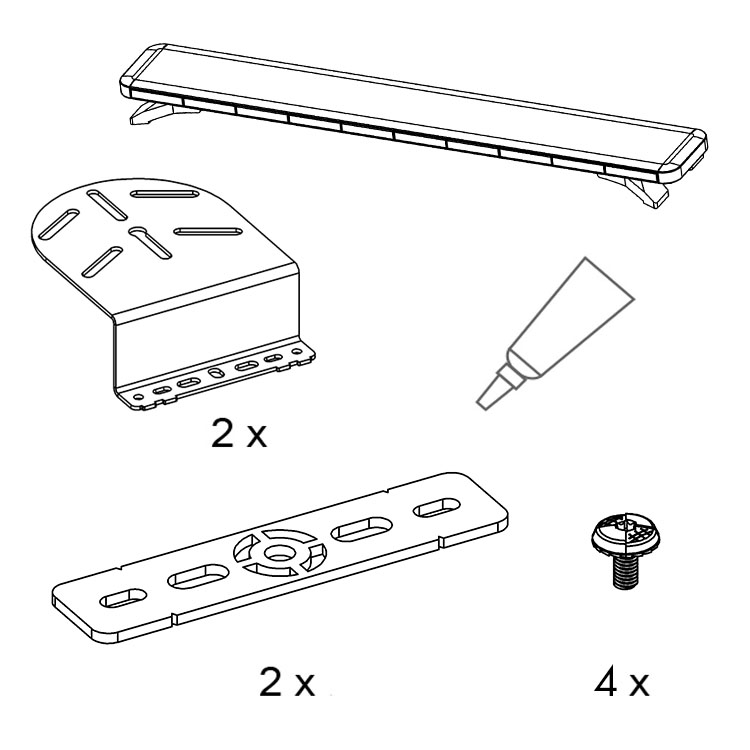 2 x

2 x

4 x