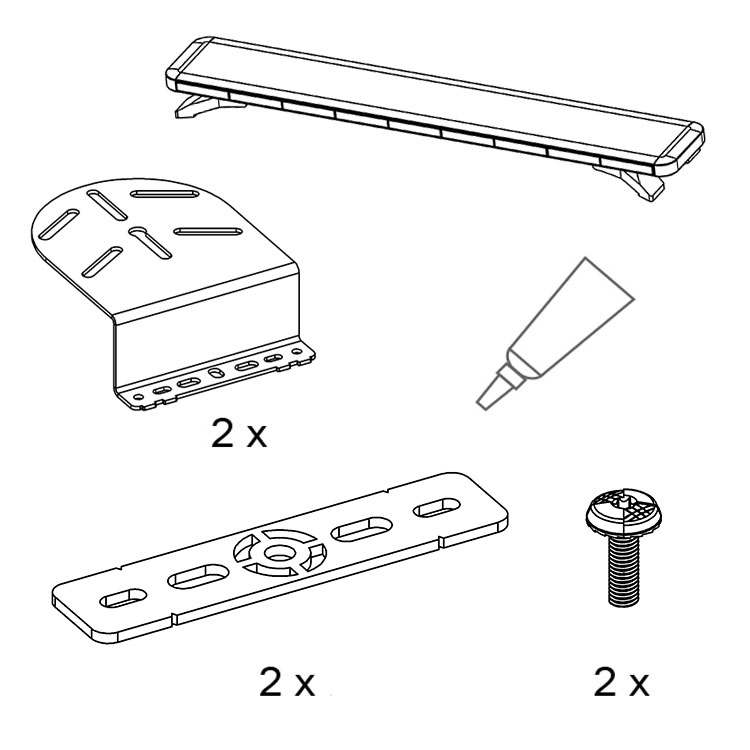 2 x

2 x

2 x